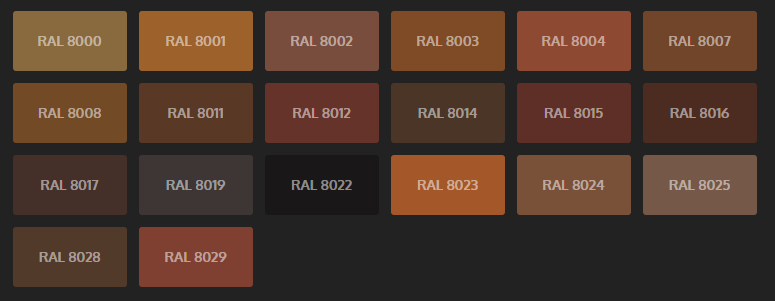 RAL 8000

RAL 8001

RAL 8002

RAL 8003

RAL 8004

RAL 8007

RAL 8008

RAL 8011

RAL 8012

RAL 8014

RAL 8015

RAL 8016

RAL 8017

RAL 8019

RAL 8022

RAL 8023

RAL 8024

RAL 8025

RAL 8028

RAL 8029