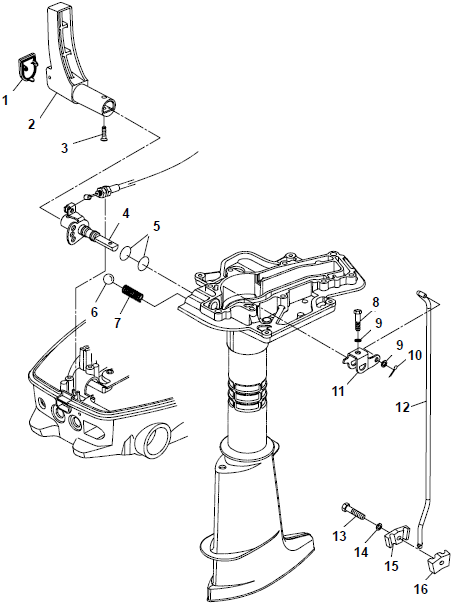 1
2
3
4
5
6
7
8
9
9
10
11
12
13
14
15
16