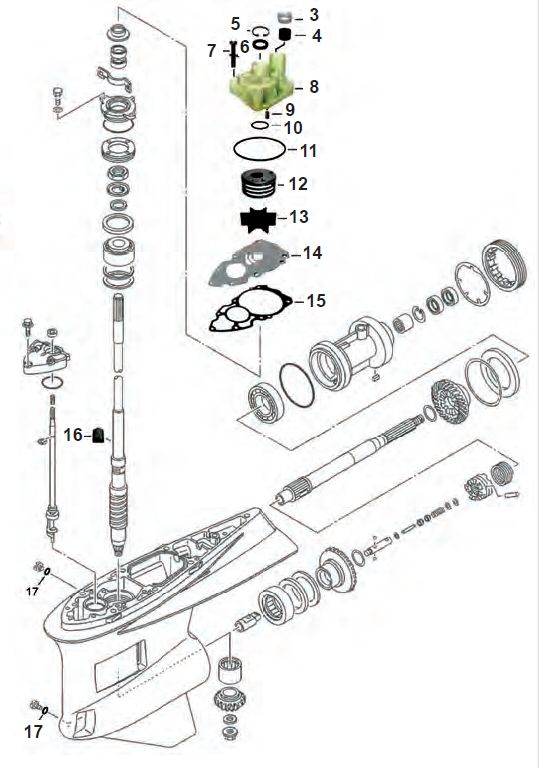 3
5
4
7
6
8
9
10
11
12
13
14
15
16
17
17