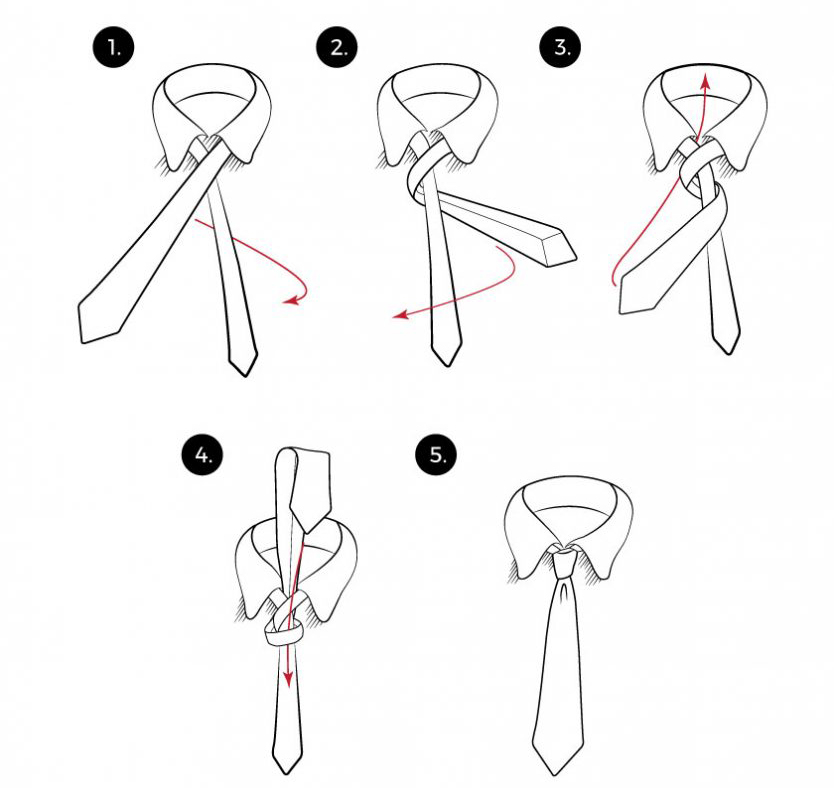 1.

2.

3.

4.

5.