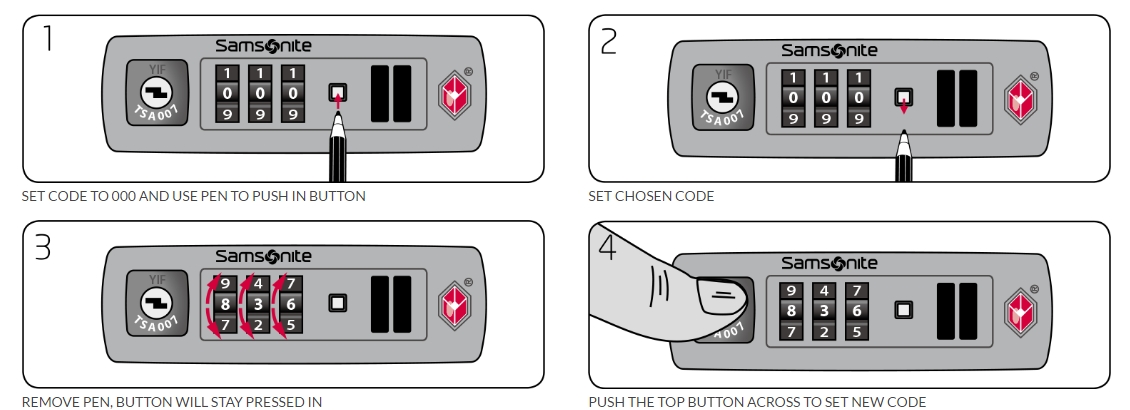 1

Samsonite

YIF

TSA007

1 1 1
0 0 0
9 9 9

®

SET CODE TO 000 AND USE PEN TO PUSH IN BUTTON

2

Samsonite

YIF

TSA007

1 1 1
0 0 0
9 9 9

®

SET CHOSEN CODE

3

Samsonite

YIF

TSA007

9 4 7
8 3 6
7 2 5

®

REMOVE PEN, BUTTON WILL STAY PRESSED IN

4

Samsonite

A007

9 4 7
8 3 6
7 2 5

®

PUSH THE TOP BUTTON ACROSS TO SET NEW CODE