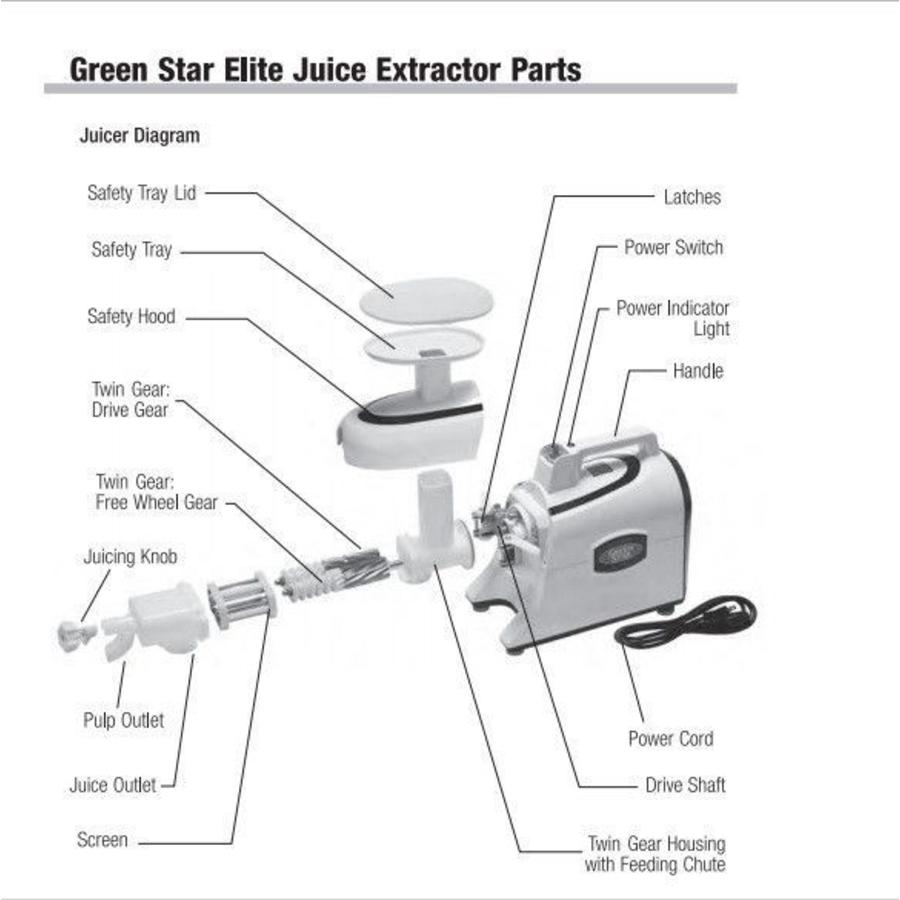 Green Star Elite Juice Extractor Parts

Juicer Diagram

Safety Tray Lid

Safety Tray

Safety Hood

Twin Gear: Drive Gear

Twin Gear: Free Wheel Gear

Juicing Knob

Pulp Outlet

Juice Outlet

Screen

Latches

Power Switch

Power Indicator Light

Handle

Power Cord

Drive Shaft

Twin Gear Housing with Feeding Chute