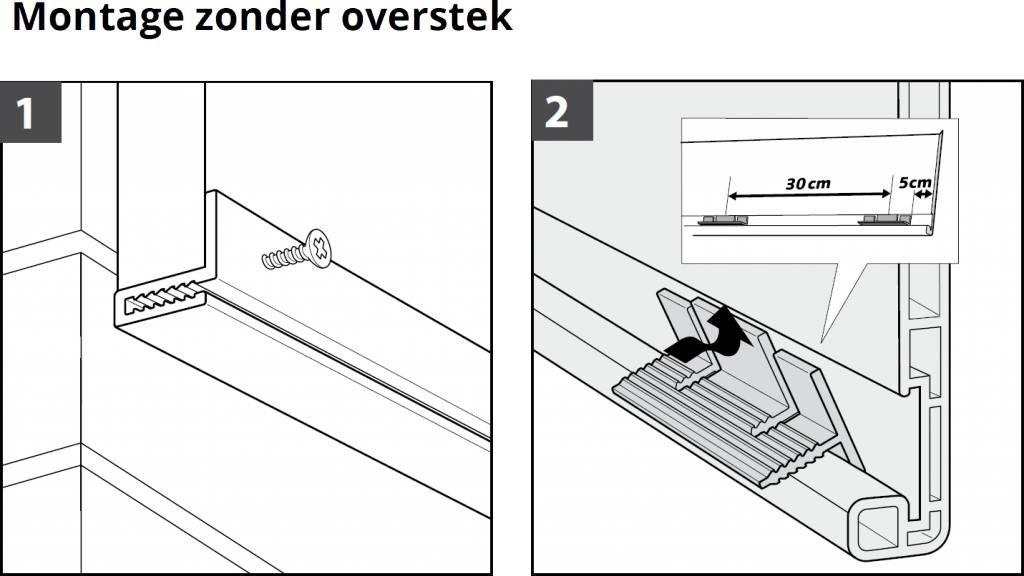 Montage zonder overstek

1

2

30 cm

5cm